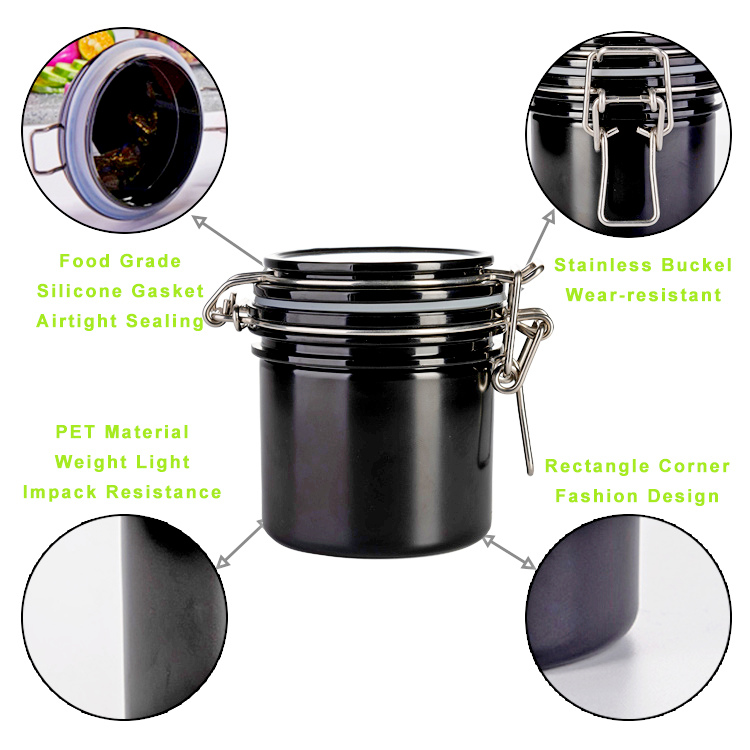 Food Grade
Silicone Gasket
Airtight Sealing

Stainless Buckel
Wear-resistant

PET Material
Weight Light
Impack Resistance

Rectangle Corner
Fashion Design