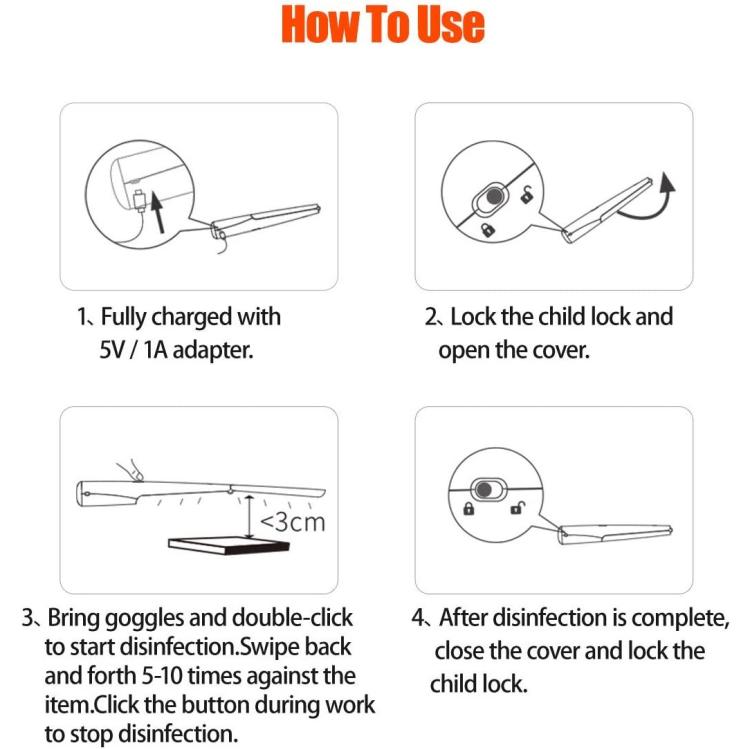 How To Use

1、Fully charged with 5V / 1A adapter.

2、Lock the child lock and open the cover.

<3cm

3、Bring goggles and double-click to start disinfection.Swipe back and forth 5-10 times against the item.Click the button during work to stop disinfection.

4、After disinfection is complete, close the cover and lock the child lock.