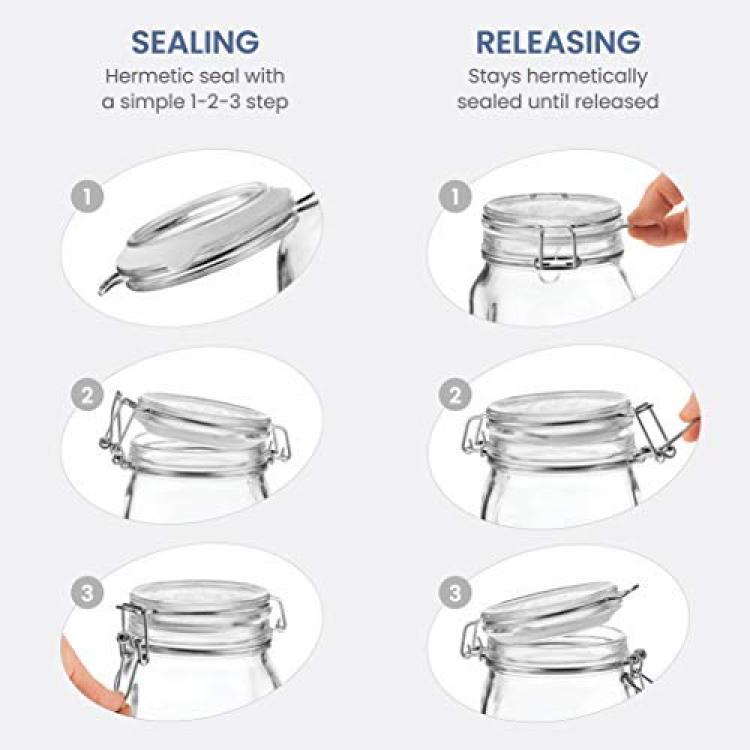 SEALING
Hermetic seal with a simple 1-2-3 step

1

2

3

RELEASING
Stays hermetically sealed until released

1

2

3