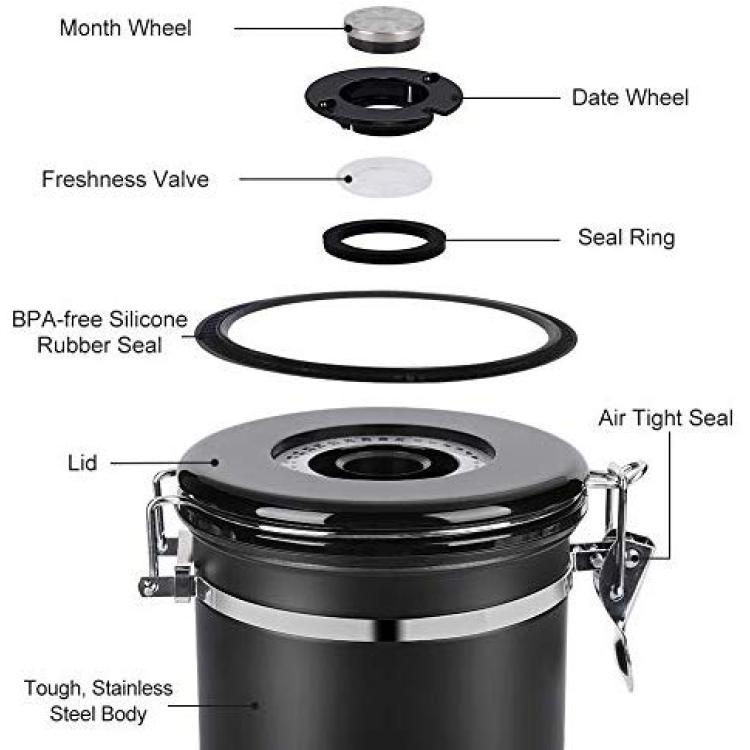 Month Wheel

Date Wheel

Freshness Valve

Seal Ring

BPA-free Silicone Rubber Seal

Air Tight Seal

Lid

Tough, Stainless Steel Body