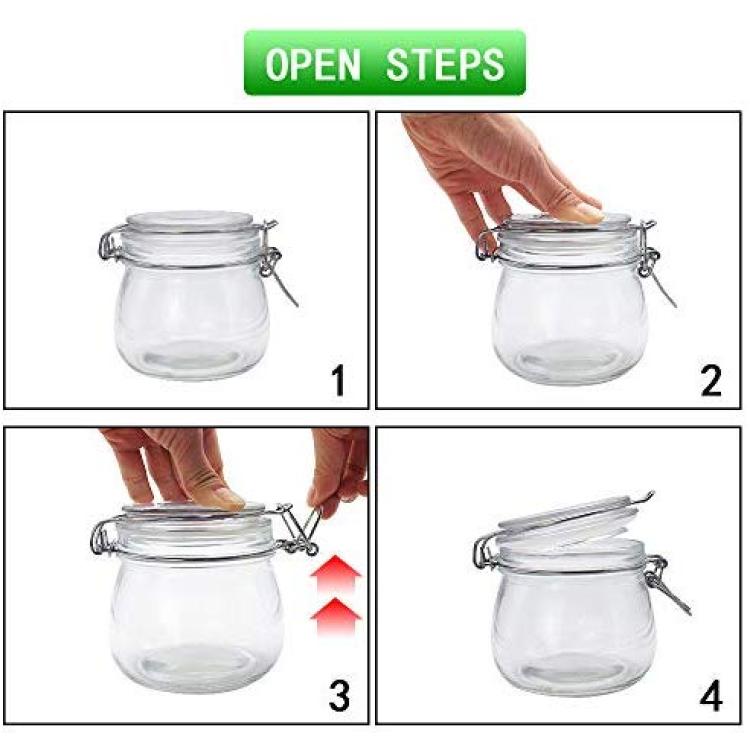 OPEN STEPS

1

2

3

4