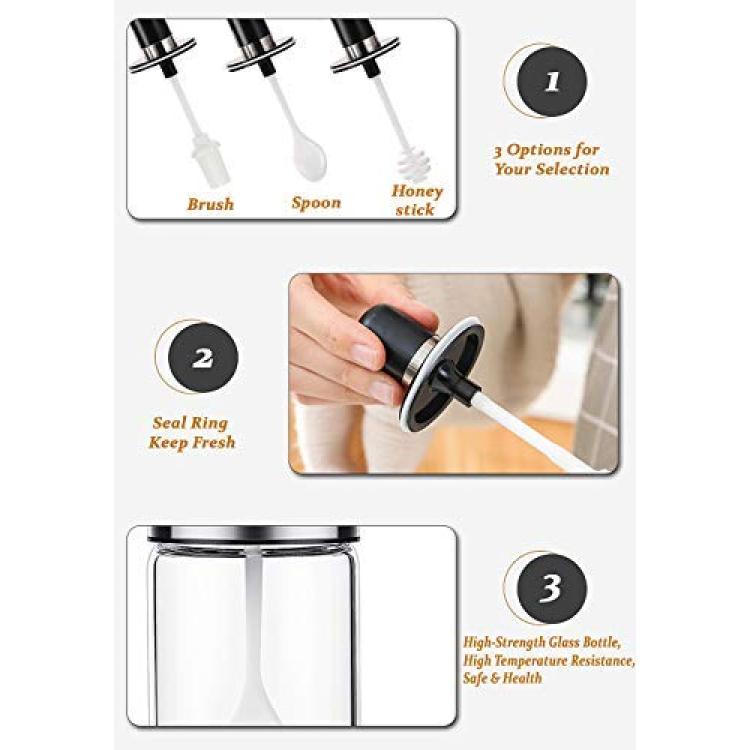 Brush

Spoon

Honey stick

1

3 Options for Your Selection

2

Seal Ring Keep Fresh

3

High-Strength Glass Bottle, High Temperature Resistance, Safe & Health