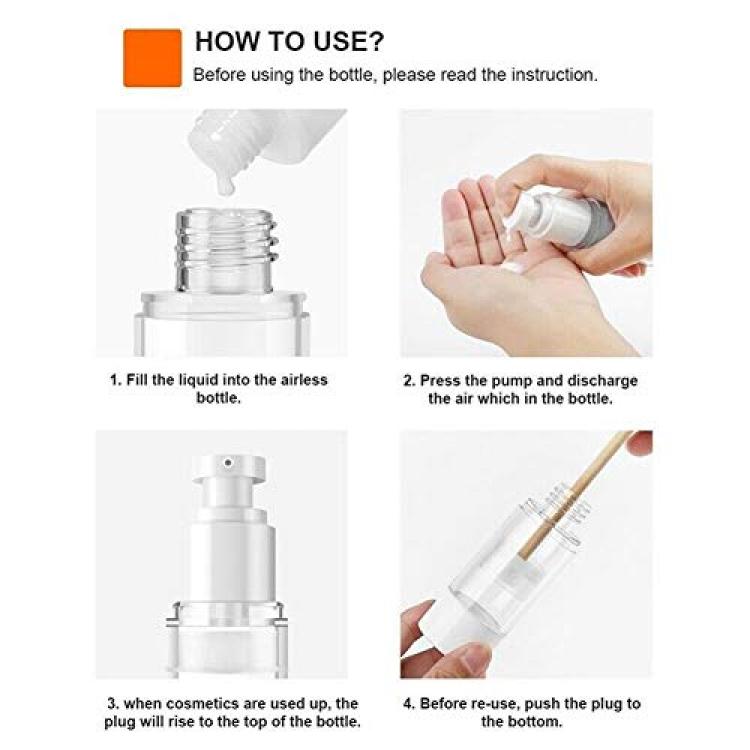 HOW TO USE?
Before using the bottle, please read the instruction.

1. Fill the liquid into the airless bottle.

2. Press the pump and discharge the air which in the bottle.

3. when cosmetics are used up, the plug will rise to the top of the bottle.

4. Before re-use, push the plug to the bottom.