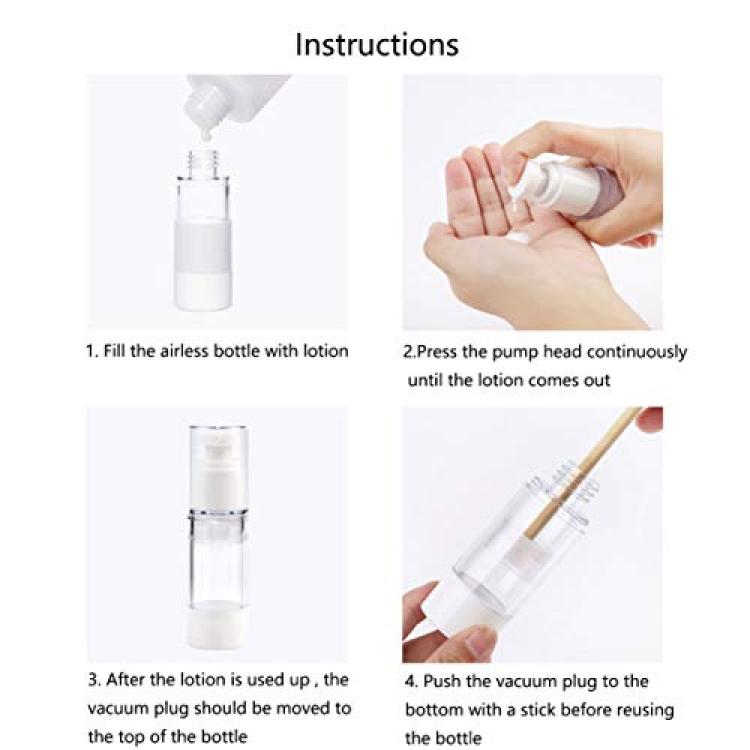 Instructions

1. Fill the airless bottle with lotion

2.Press the pump head continuously until the lotion comes out

3. After the lotion is used up , the vacuum plug should be moved to the top of the bottle

4. Push the vacuum plug to the bottom with a stick before reusing the bottle