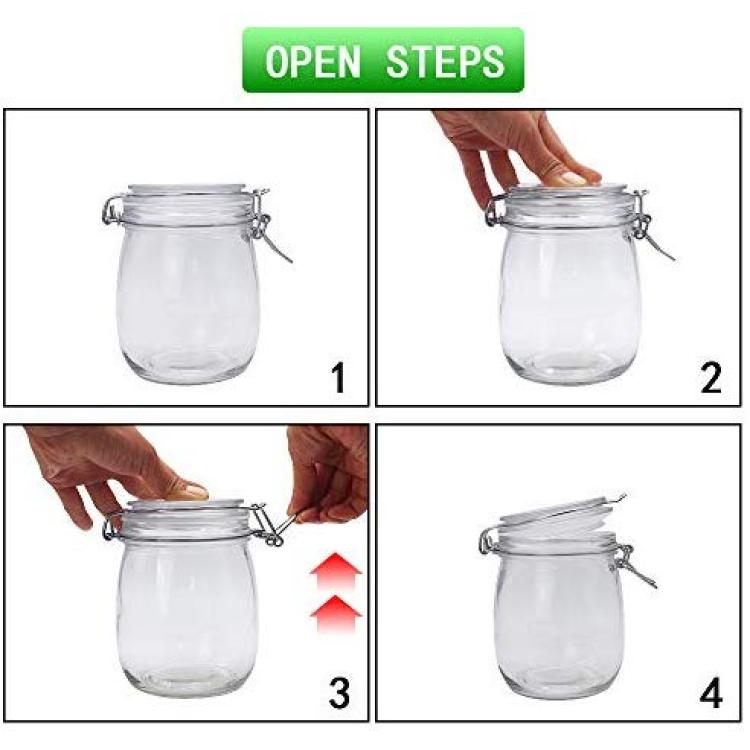 OPEN STEPS

1

2

3

4