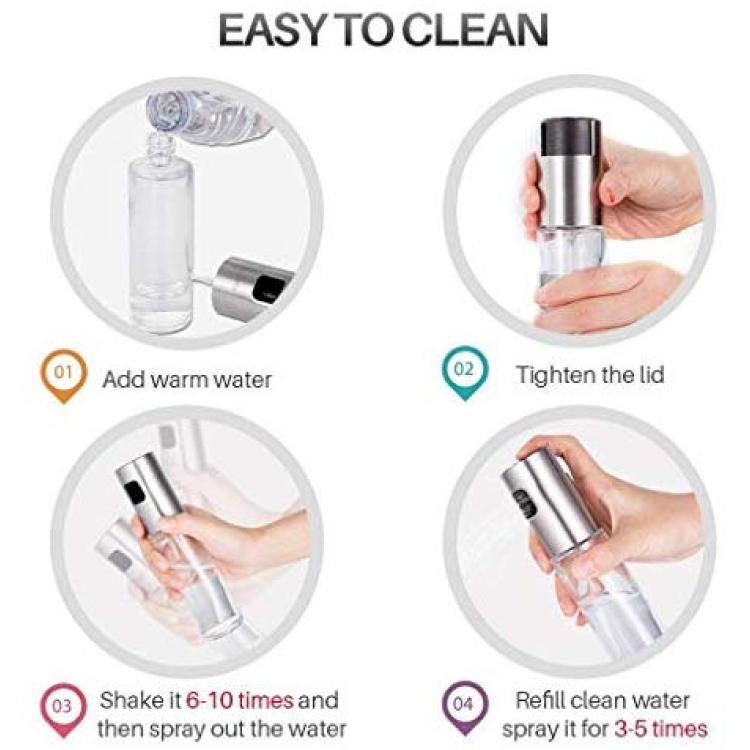 EASY TO CLEAN

01 Add warm water

02 Tighten the lid

03 Shake it 6-10 times and then spray out the water

04 Refill clean water spray it for 3-5 times