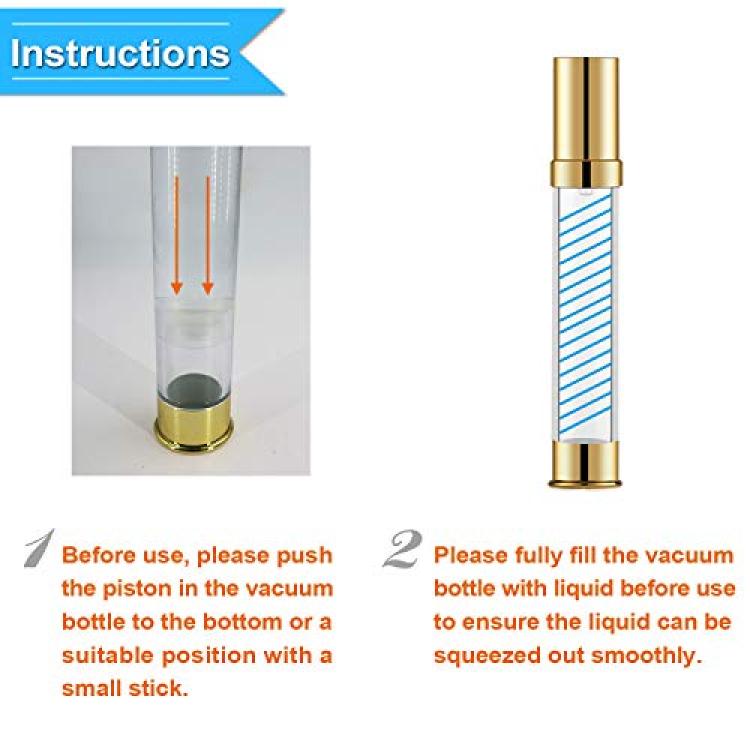 Instructions

1 Before use, please push the piston in the vacuum bottle to the bottom or a suitable position with a small stick.

2 Please fully fill the vacuum bottle with liquid before use to ensure the liquid can be squeezed out smoothly.