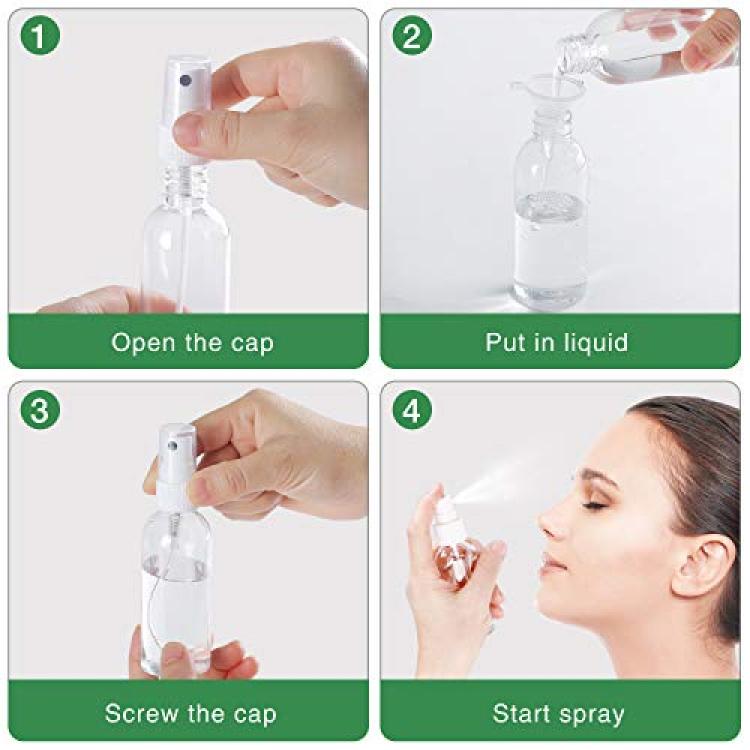 1

Open the cap

2

Put in liquid

3

Screw the cap

4

Start spray