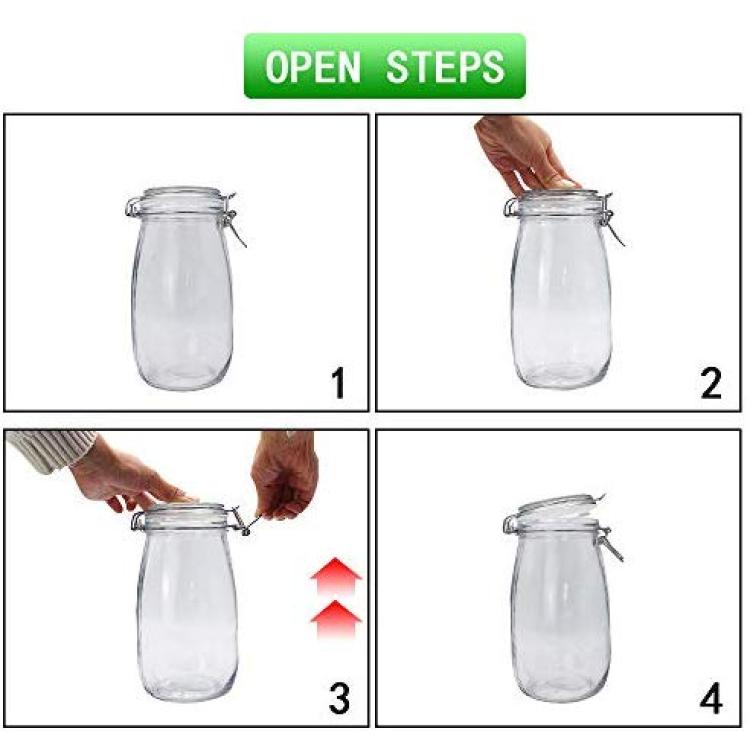 OPEN STEPS

1

2

3

4