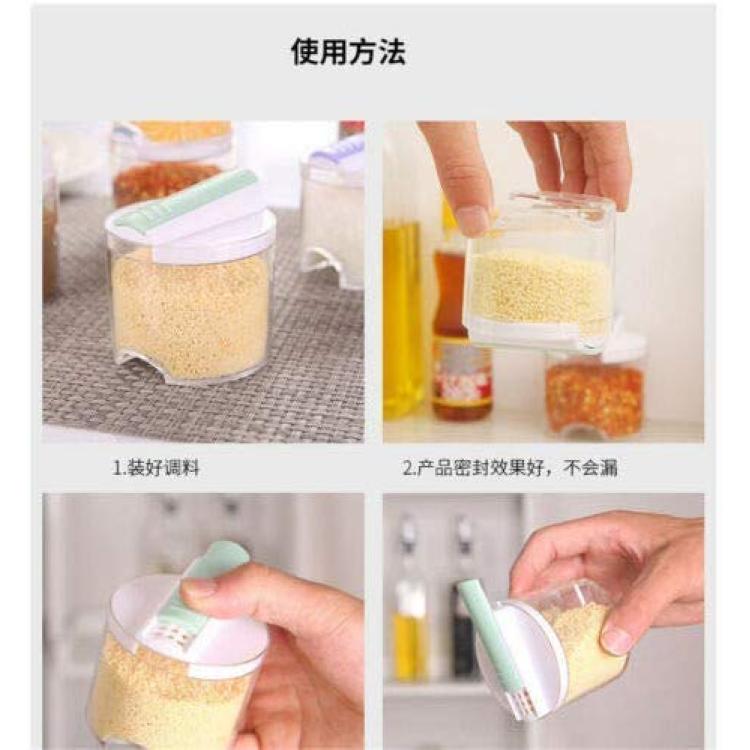 使用方法

1.装好调料

2.产品密封效果好，不会漏