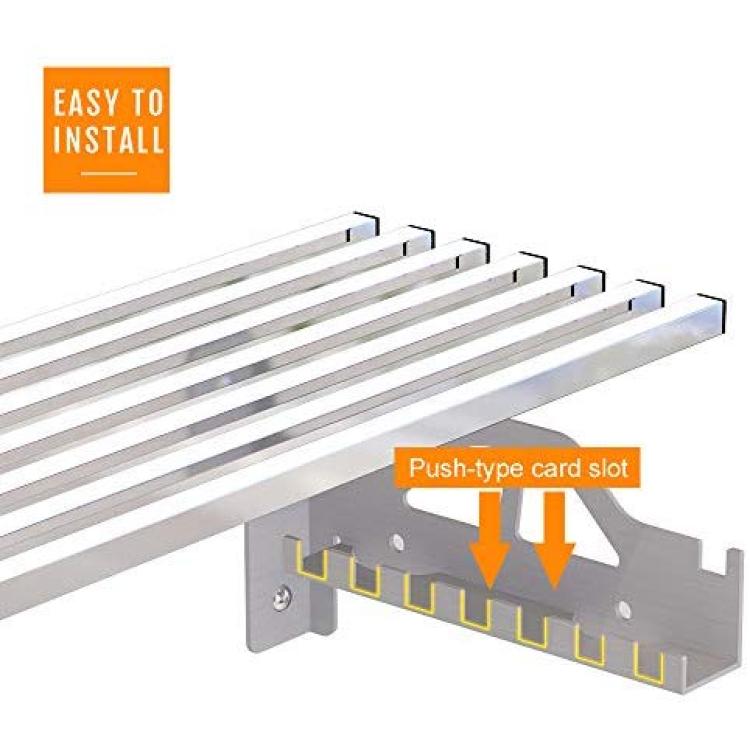 EASY TO INSTALL

Push-type card slot