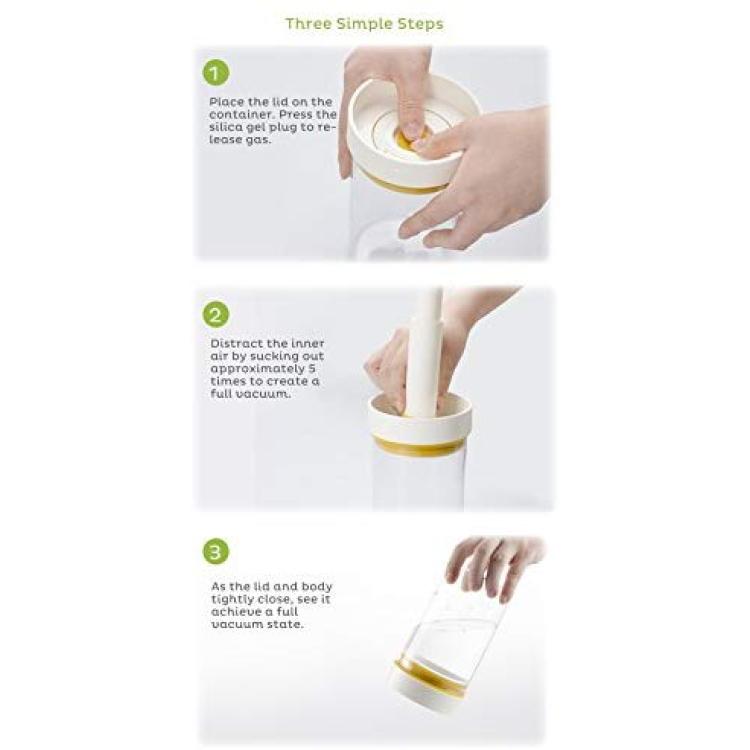 Three Simple Steps

1

Place the lid on the container. Press the silica gel plug to release gas.

2

Distract the inner air by sucking out approximately 5 times to create a full vacuum.

3

As the lid and body tightly close, see it achieve a full vacuum state.