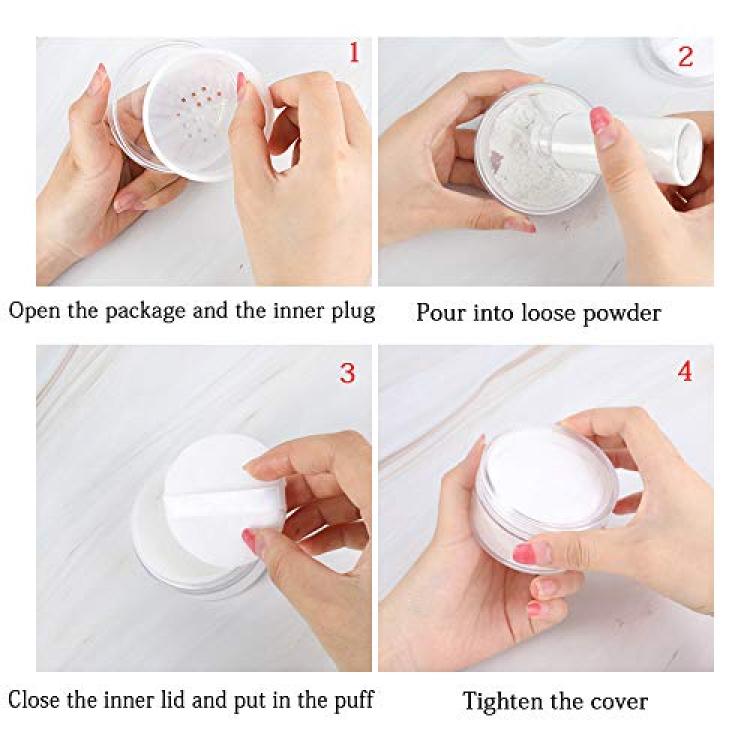 1

Open the package and the inner plug

2

Pour into loose powder

3

Close the inner lid and put in the puff

4

Tighten the cover