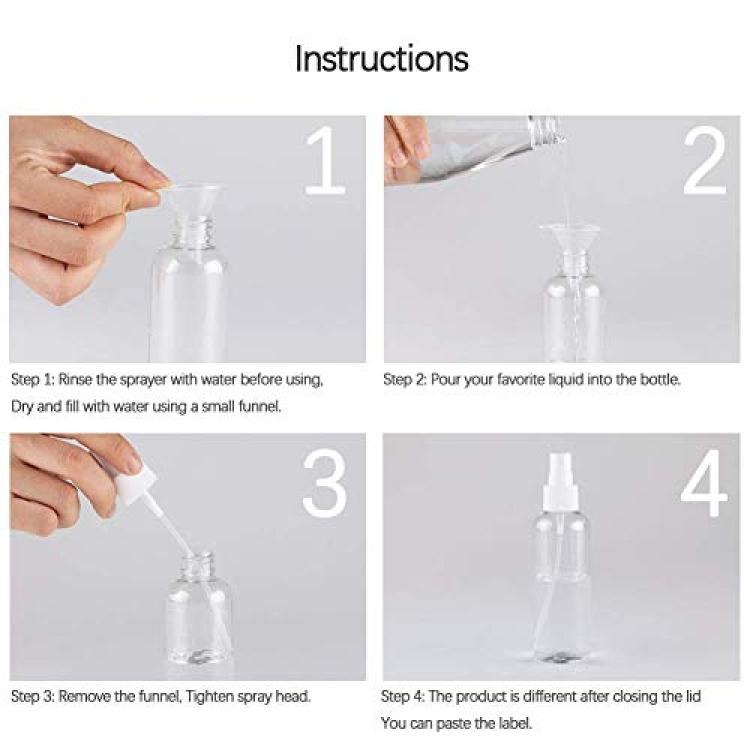 Instructions

1

Step 1: Rinse the sprayer with water before using, Dry and fill with water using a small funnel.

2

Step 2: Pour your favorite liquid into the bottle.

3

Step 3: Remove the funnel, Tighten spray head.

4

Step 4: The product is different after closing the lid You can paste the label.