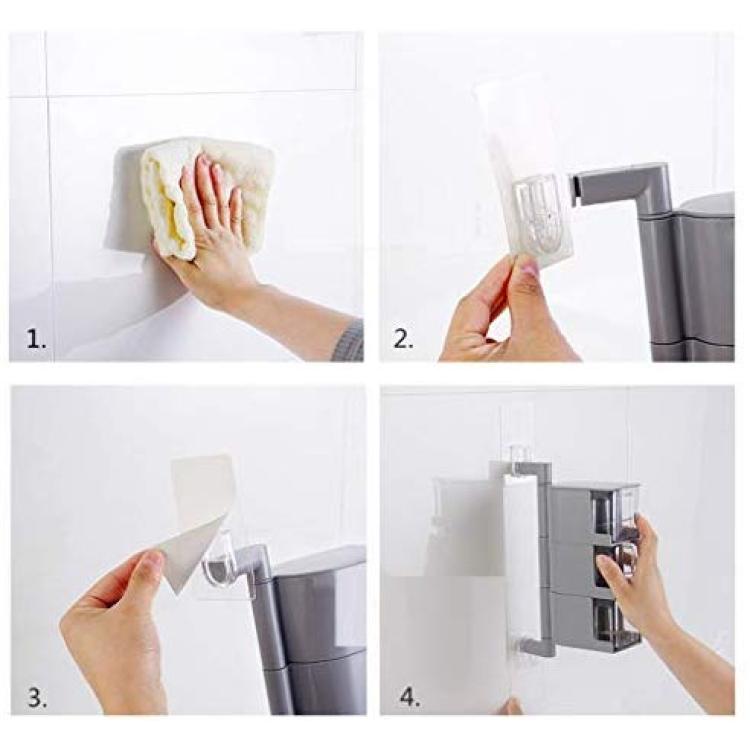 1.

2.

3.

4.