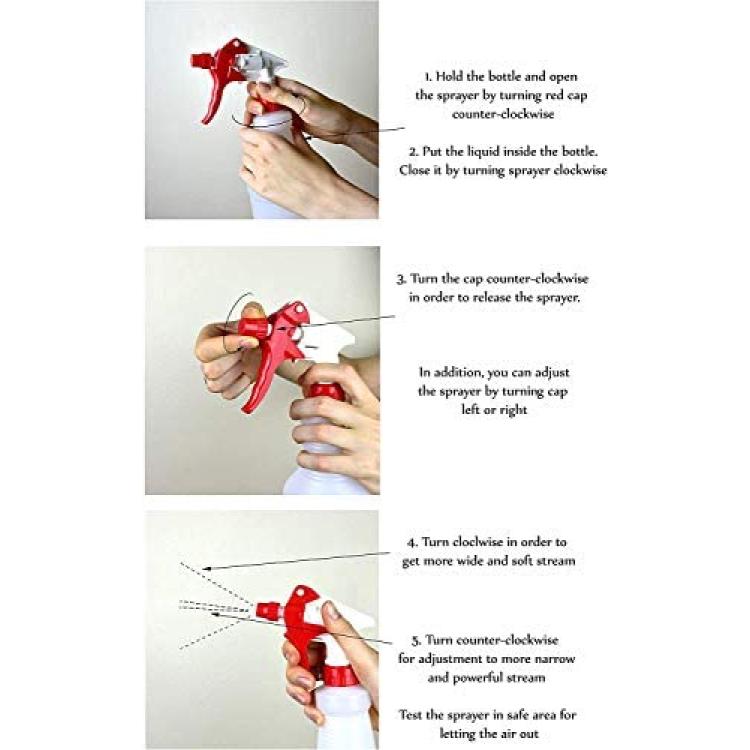 1. Hold the bottle and open the sprayer by turning red cap counter-clockwise

2. Put the liquid inside the bottle. Close it by turning sprayer clockwise

3. Turn the cap counter-clockwise in order to release the sprayer.

In addition, you can adjust the sprayer by turning cap left or right

4. Turn cloclwise in order to get more wide and soft stream

5. Turn counter-clockwise for adjustment to more narrow and powerful stream

Test the sprayer in safe area for letting the air out