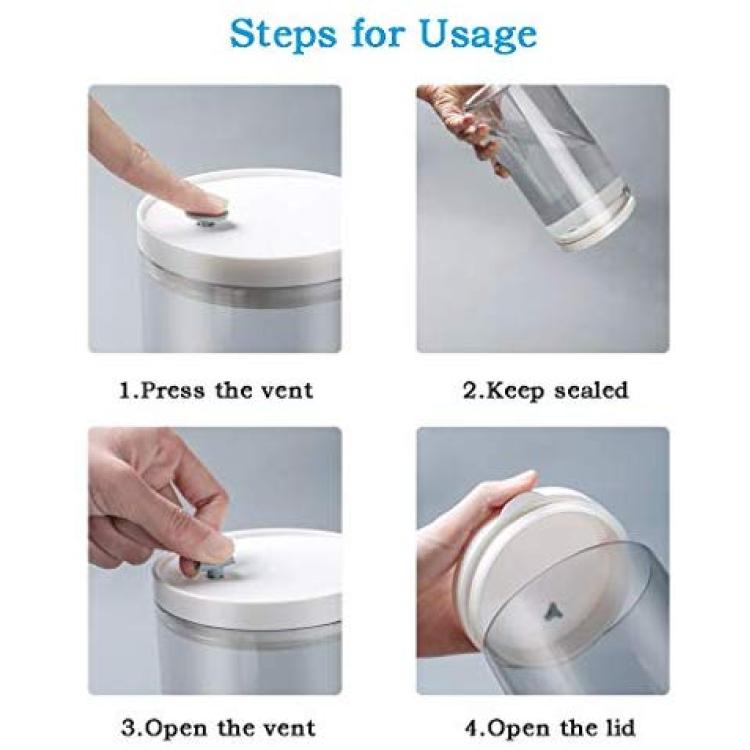 Steps for Usage

1.Press the vent

2.Keep sealed

3.Open the vent

4.Open the lid