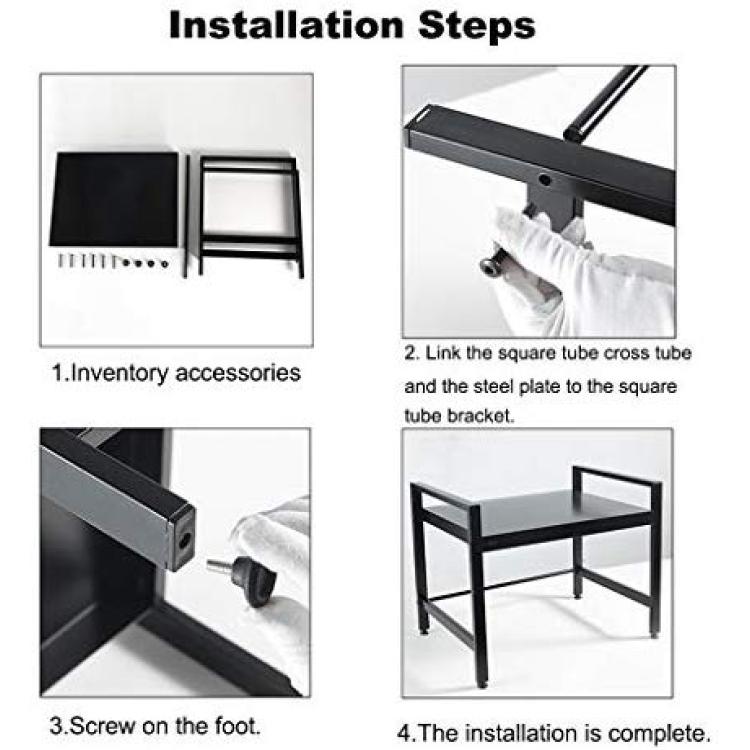 Installation Steps

1.Inventory accessories

2. Link the square tube cross tube and the steel plate to the square tube bracket.

3.Screw on the foot.

4.The installation is complete.