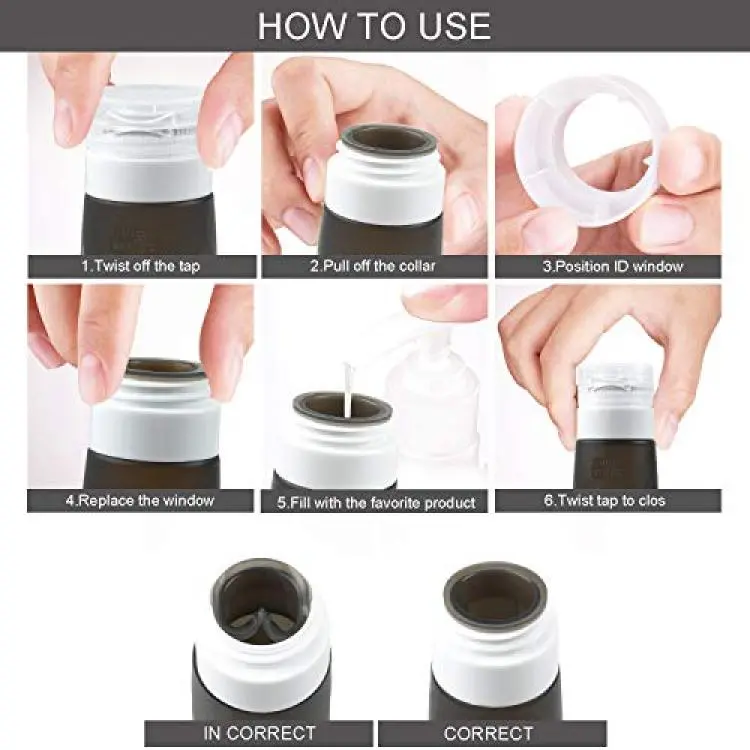 HOW TO USE

1.Twist off the tap

2.Pull off the collar

3.Position ID window

4.Replace the window

5.Fill with the favorite product

6.Twist tap to clos

IN CORRECT

CORRECT