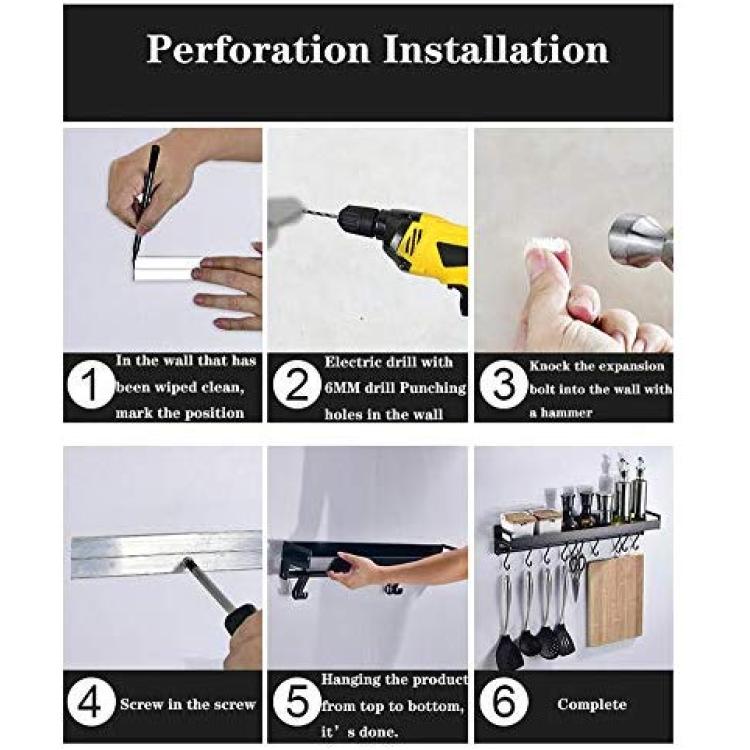 Perforation Installation

1 In the wall that has been wiped clean, mark the position

2 Electric drill with 6MM drill Punching holes in the wall

3 Knock the expansion bolt into the wall with a hammer

4 Screw in the screw

5 Hanging the product from top to bottom, it’s done.

6 Complete