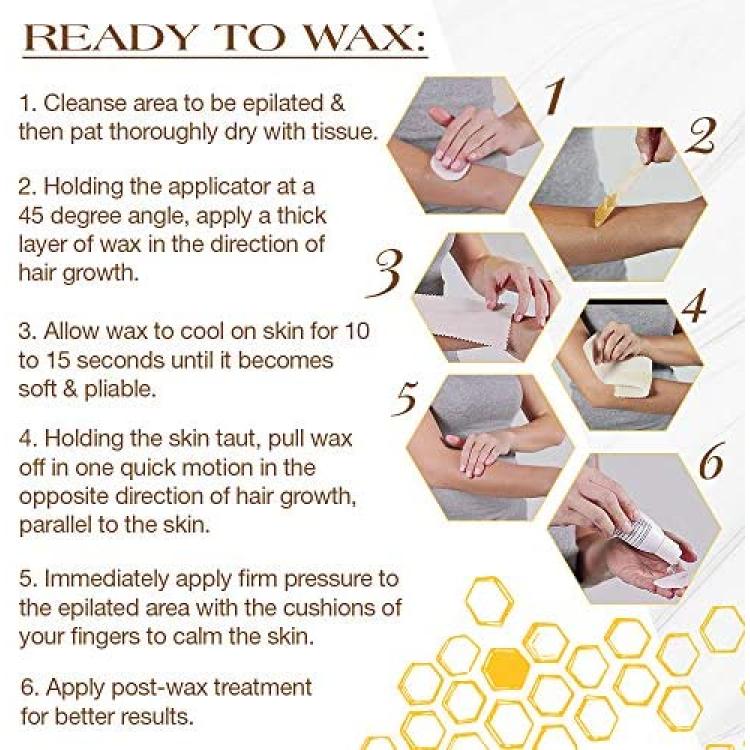 READY TO WAX:

1. Cleanse area to be epilated & then pat thoroughly dry with tissue.

2. Holding the applicator at a 45 degree angle, apply a thick layer of wax in the direction of hair growth.

3. Allow wax to cool on skin for 10 to 15 seconds until it becomes soft & pliable.

4. Holding the skin taut, pull wax off in one quick motion in the opposite direction of hair growth, parallel to the skin.

5. Immediately apply firm pressure to the epilated area with the cushions of your fingers to calm the skin.

6. Apply post-wax treatment for better results.

1

2

3

4

5

6