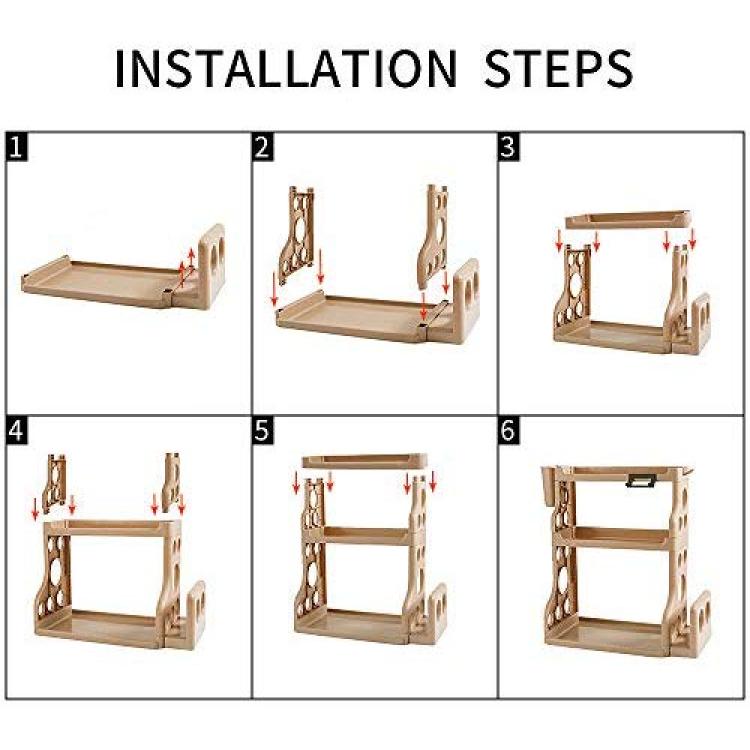 INSTALLATION STEPS

1

2

3

4

5

6