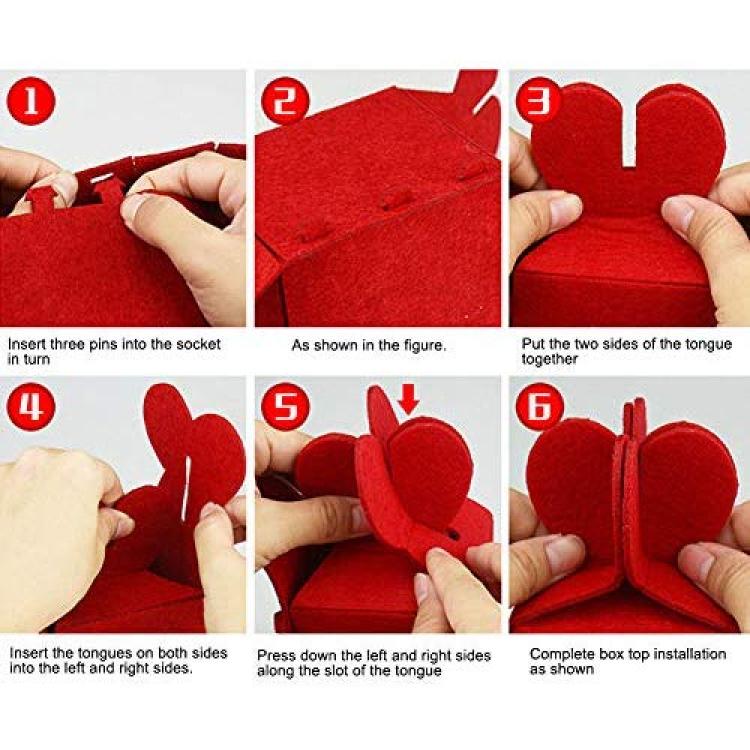 1

Insert three pins into the socket in turn

2

As shown in the figure.

3

Put the two sides of the tongue together

4

Insert the tongues on both sides into the left and right sides.

5

Press down the left and right sides along the slot of the tongue

6

Complete box top installation as shown