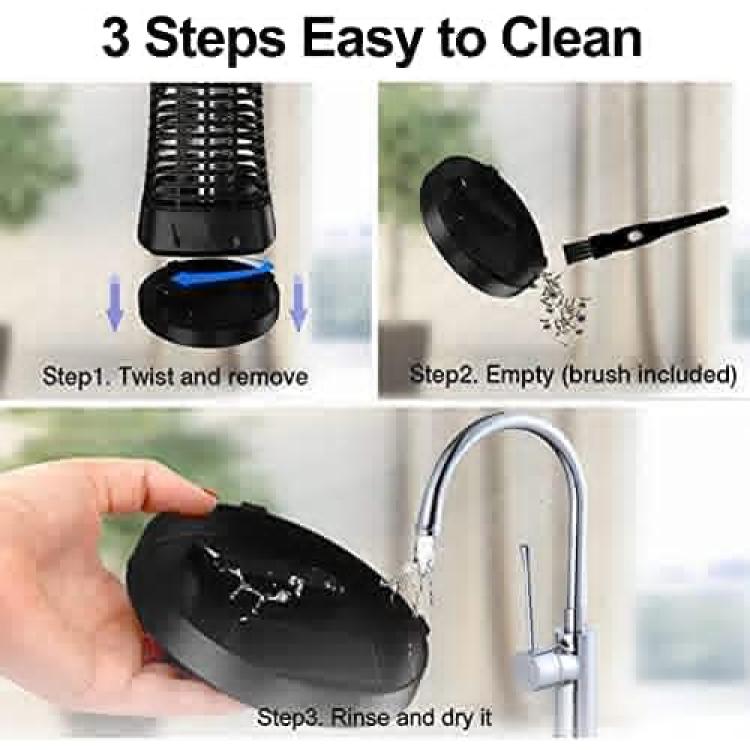 3 Steps Easy to Clean

Step1. Twist and remove

Step2. Empty (brush included)

Step3. Rinse and dry it