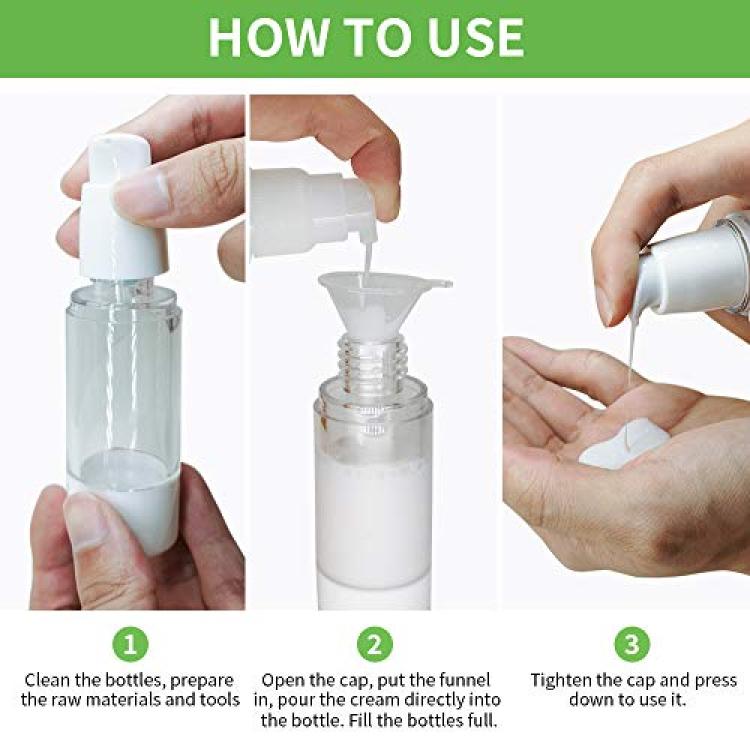 HOW TO USE

1
Clean the bottles, prepare the raw materials and tools

2
Open the cap, put the funnel in, pour the cream directly into the bottle. Fill the bottles full.

3
Tighten the cap and press down to use it.