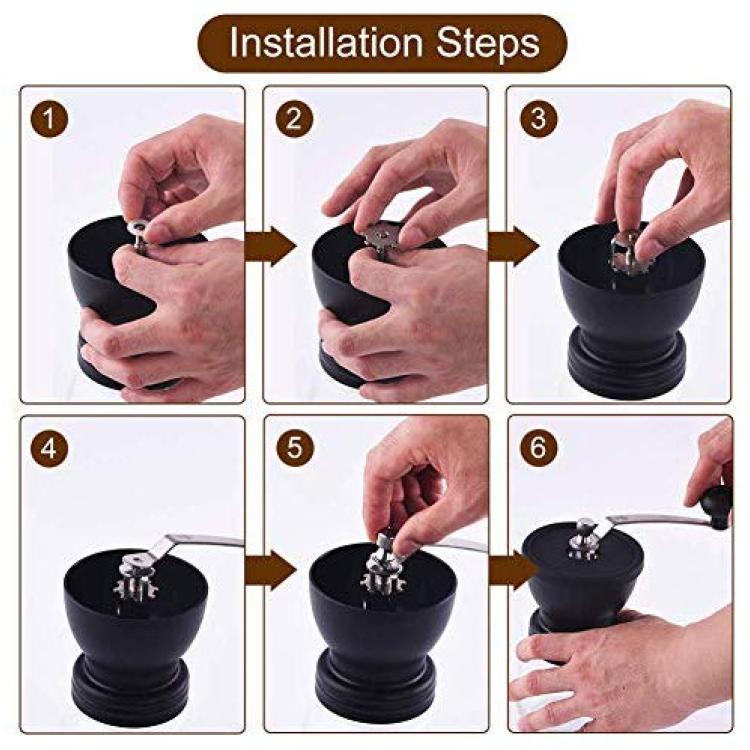 Installation Steps

1

2

3

4

5

6