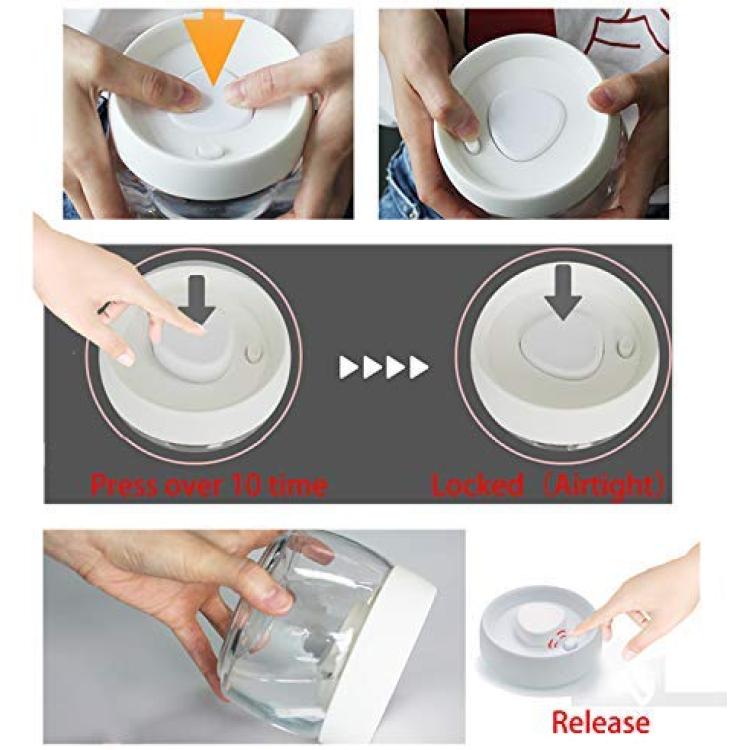 Press over 10 time

Locked （Airtight）

Release