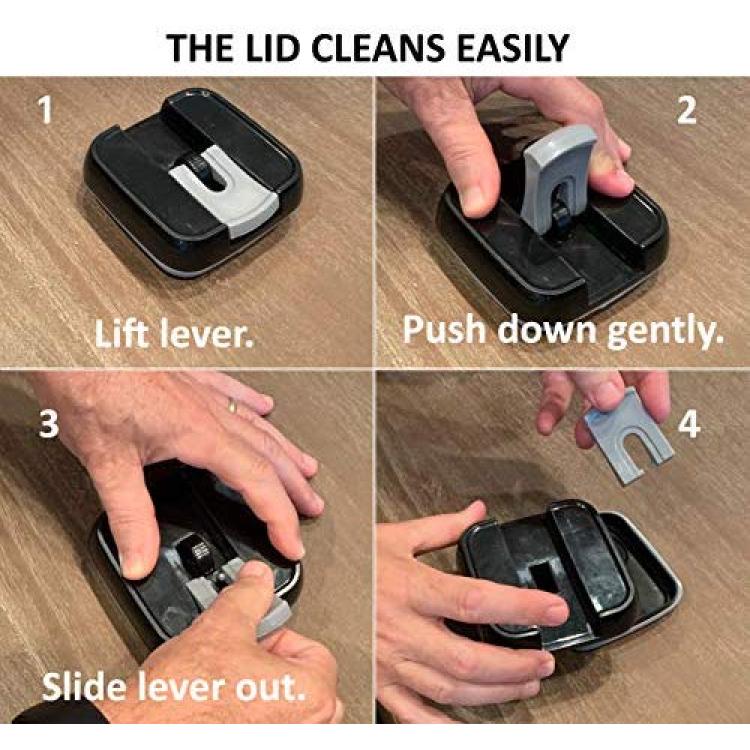 THE LID CLEANS EASILY

1

Lift lever.

2

Push down gently.

3

Slide lever out.

4