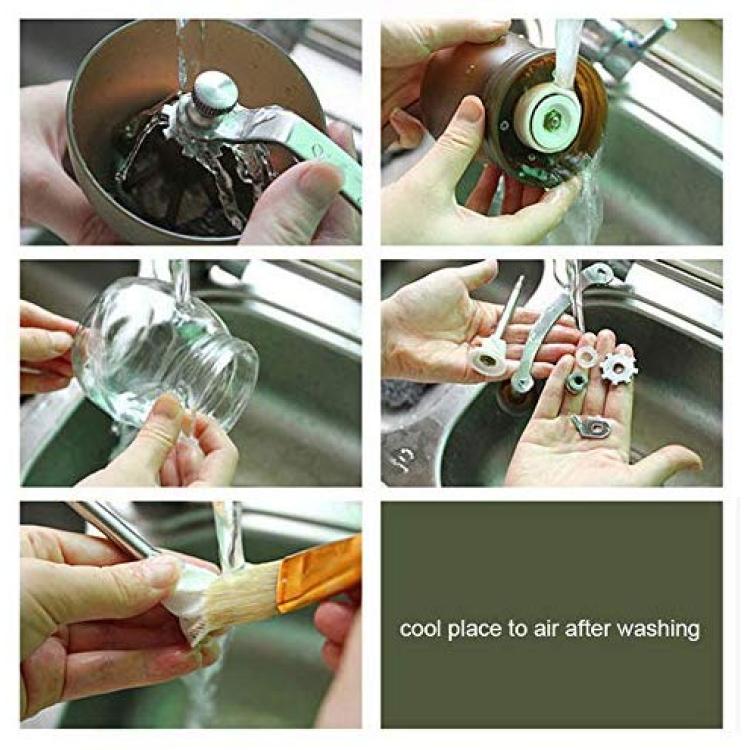 cool place to air after washing