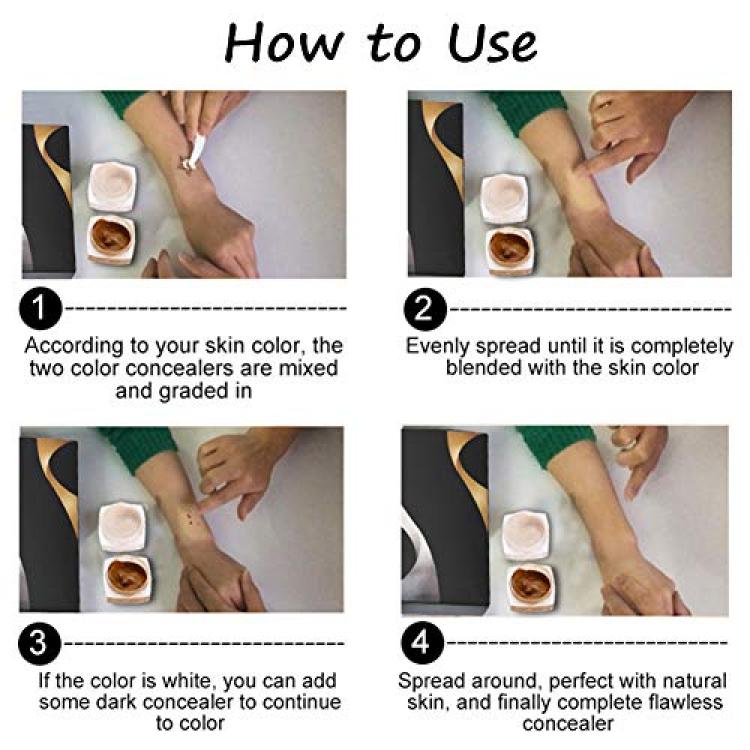 How to Use

1

According to your skin color, the two color concealers are mixed and graded in

2

Evenly spread until it is completely blended with the skin color

3

If the color is white, you can add some dark concealer to continue to color

4

Spread around, perfect with natural skin, and finally complete flawless concealer