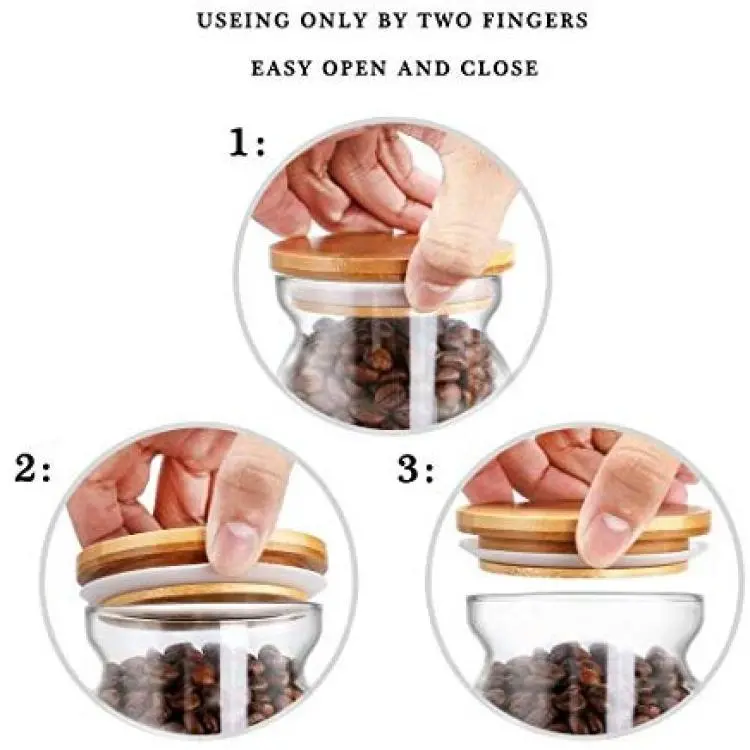 USEING ONLY BY TWO FINGERS

EASY OPEN AND CLOSE

1:

2:

3: