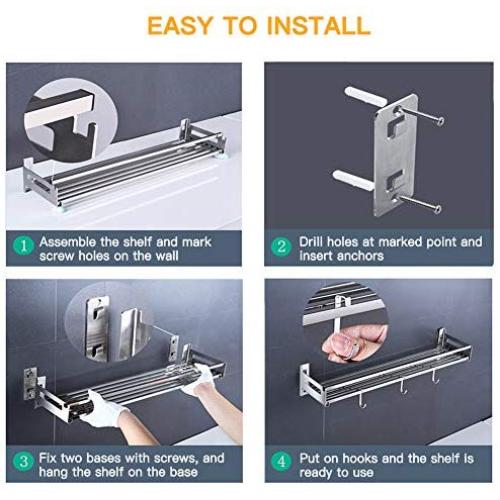 EASY TO INSTALL

1 Assemble the shelf and mark screw holes on the wall

2 Drill holes at marked point and insert anchors

3 Fix two bases with screws, and hang the shelf on the base

4 Put on hooks and the shelf is ready to use