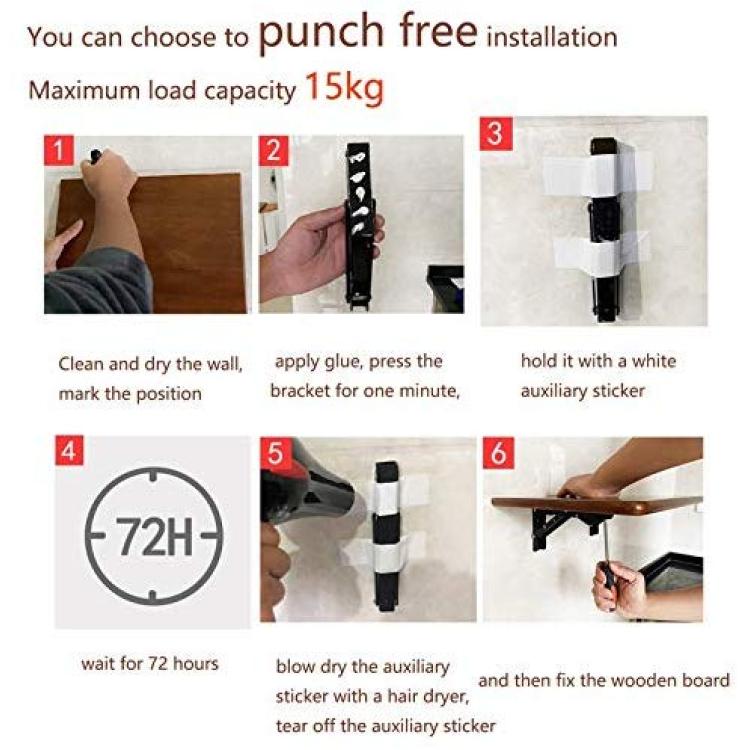 You can choose to punch free installation

Maximum load capacity 15kg

1

Clean and dry the wall, mark the position

2

apply glue, press the bracket for one minute,

3

hold it with a white auxiliary sticker

4

72H

wait for 72 hours

5

blow dry the auxiliary sticker with a hair dryer, tear off the auxiliary sticker

6

and then fix the wooden board