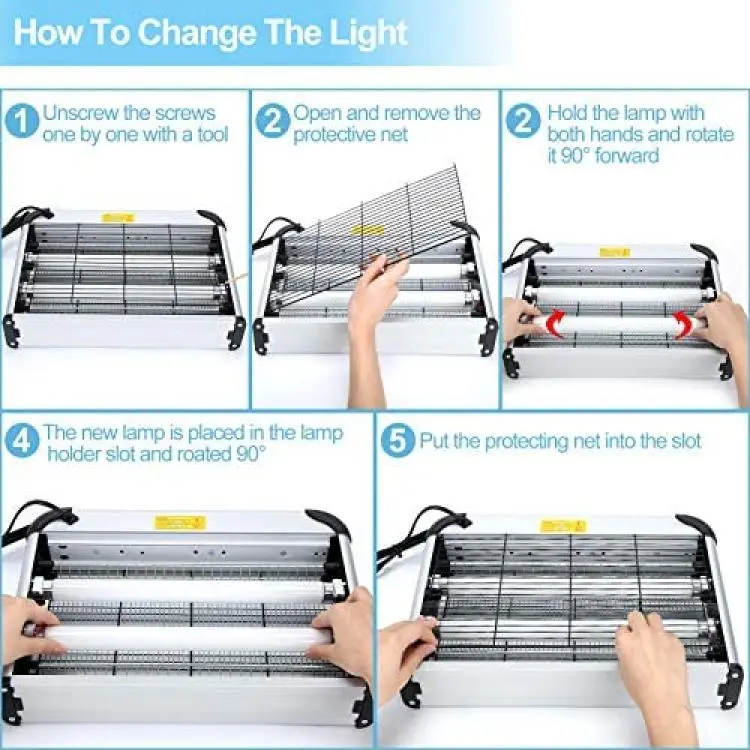 How To Change The Light

1 Unscrew the screws one by one with a tool

2 Open and remove the protective net

2 Hold the lamp with both hands and rotate it 90° forward

4 The new lamp is placed in the lamp holder slot and roated 90°

5 Put the protecting net into the slot