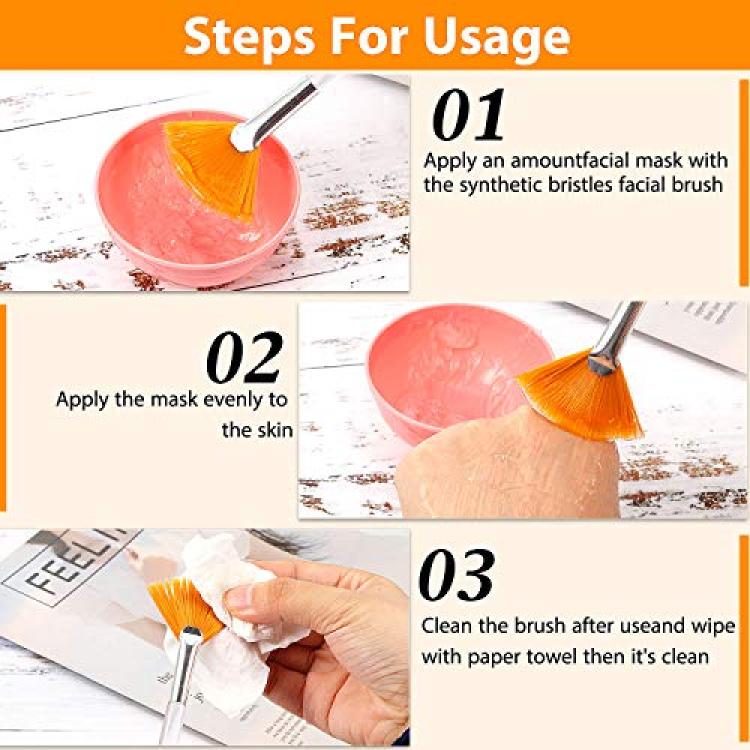 Steps For Usage

01
Apply an amountfacial mask with the synthetic bristles facial brush

02
Apply the mask evenly to the skin

FEEL

03
Clean the brush after useand wipe with paper towel then it's clean