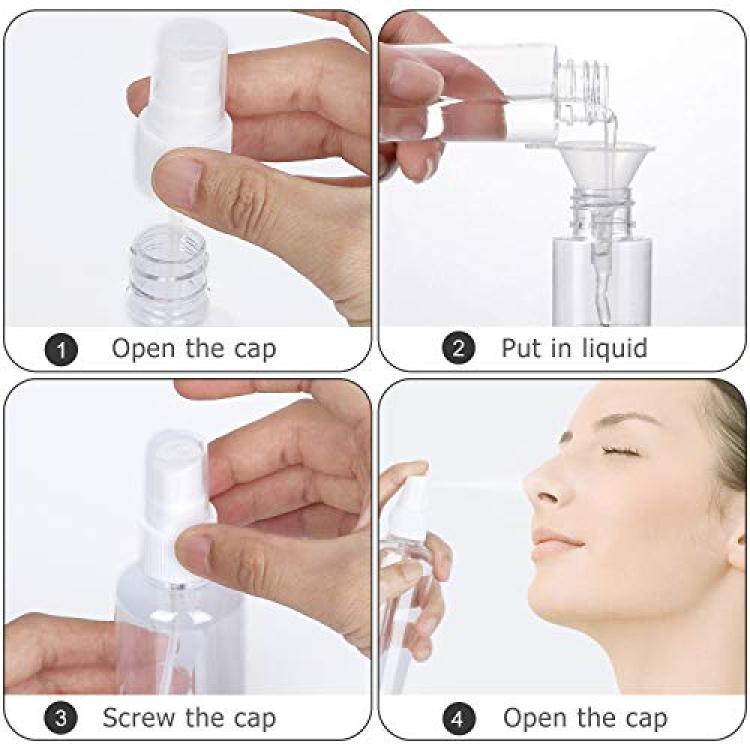 1 Open the cap

2 Put in liquid

3 Screw the cap

4 Open the cap