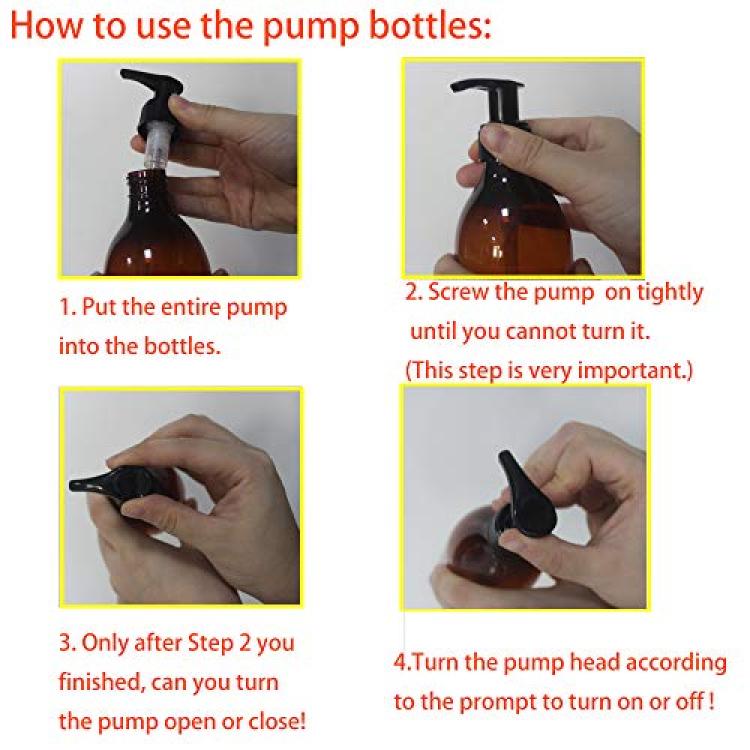 How to use the pump bottles:

1. Put the entire pump into the bottles.

2. Screw the pump on tightly until you cannot turn it. (This step is very important.)

3. Only after Step 2 you finished, can you turn the pump open or close!

4.Turn the pump head according to the prompt to turn on or off !