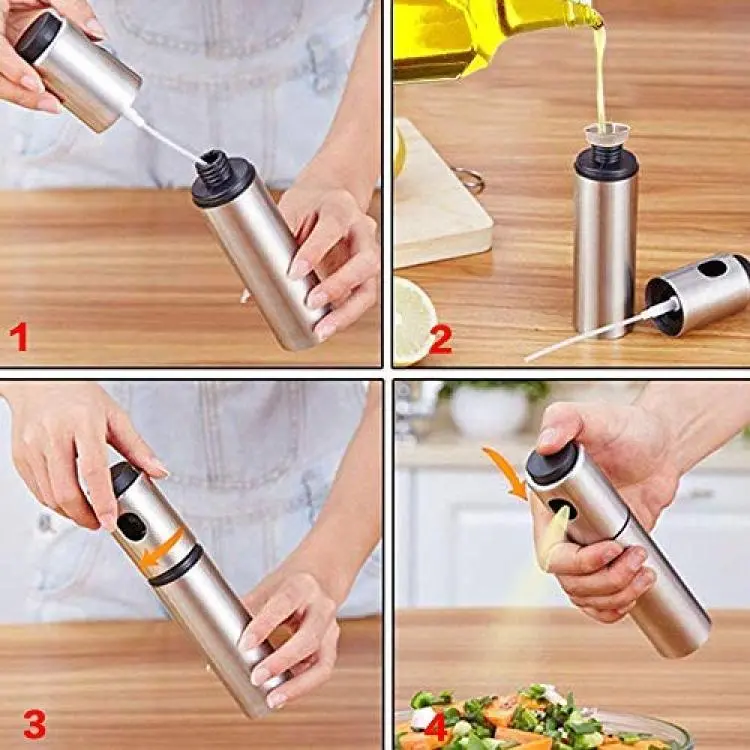 1
2
3
4