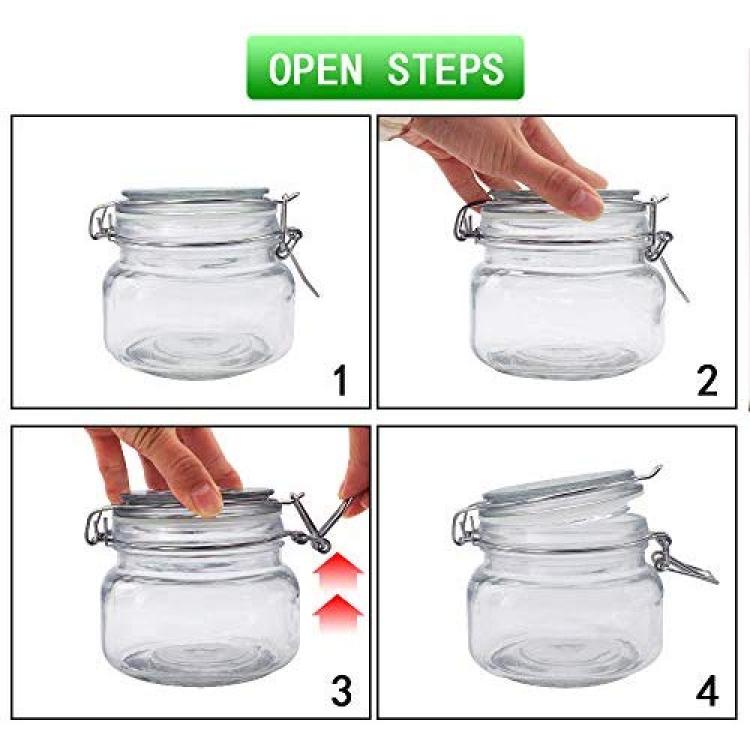 OPEN STEPS

1

2

3

4