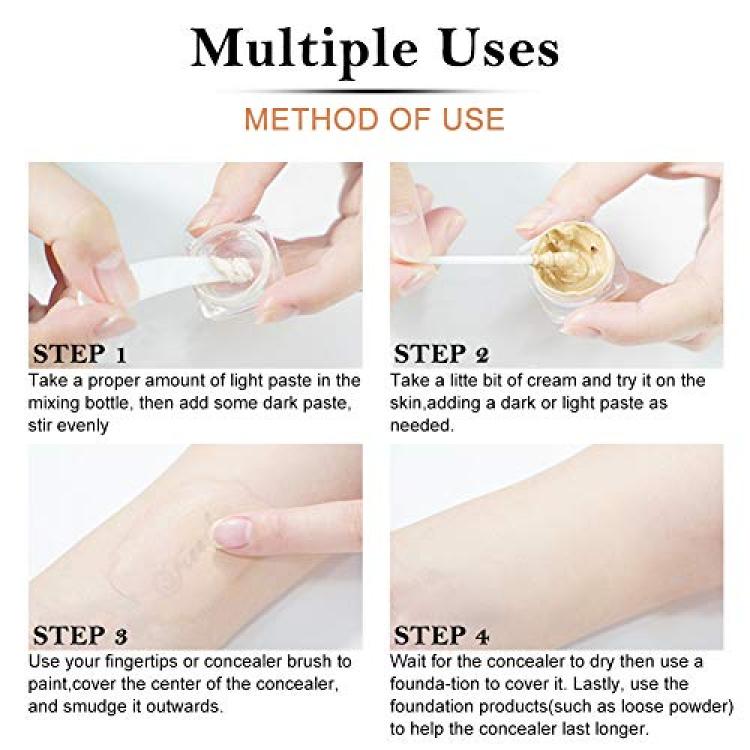 Multiple Uses

METHOD OF USE

STEP 1
Take a proper amount of light paste in the mixing bottle, then add some dark paste, stir evenly

STEP 2
Take a litte bit of cream and try it on the skin,adding a dark or light paste as needed.

STEP 3
Use your fingertips or concealer brush to paint,cover the center of the concealer, and smudge it outwards.

STEP 4
Wait for the concealer to dry then use a founda-tion to cover it. Lastly, use the foundation products(such as loose powder) to help the concealer last longer.