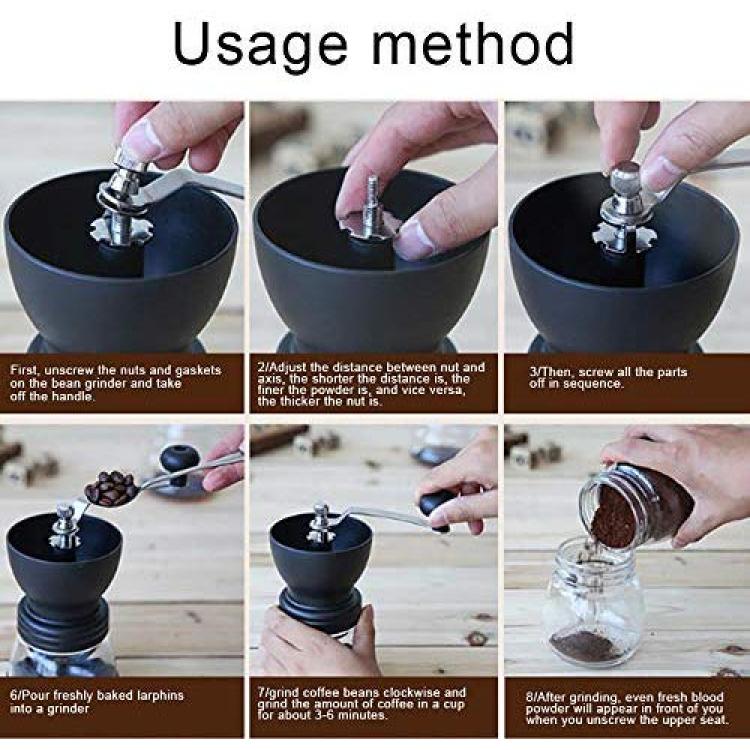 Usage method

First, unscrew the nuts and gaskets on the bean grinder and take off the handle.

2/Adjust the distance between nut and axis, the shorter the distance is, the finer the powder is, and vice versa, the thicker the nut is.

3/Then, screw all the parts off in sequence.

6/Pour freshly baked larphins into a grinder

7/grind coffee beans clockwise and grind the amount of coffee in a cup for about 3-6 minutes.

8/After grinding, even fresh blood powder will appear in front of you when you unscrew the upper seat.