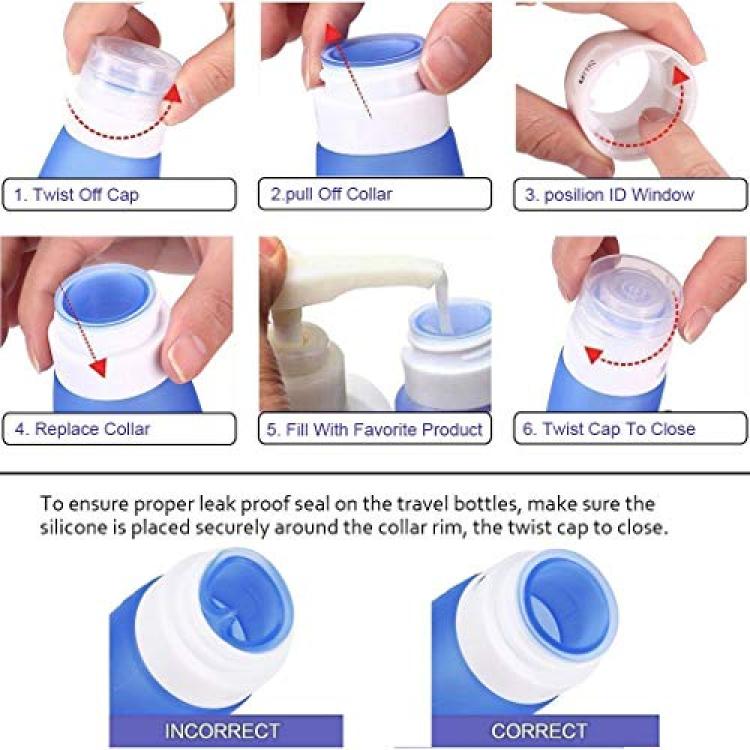 1. Twist Off Cap

2.pull Off Collar

3. posilion ID Window

4. Replace Collar

5. Fill With Favorite Product

6. Twist Cap To Close

To ensure proper leak proof seal on the travel bottles, make sure the silicone is placed securely around the collar rim, the twist cap to close.

INCORRECT

CORRECT