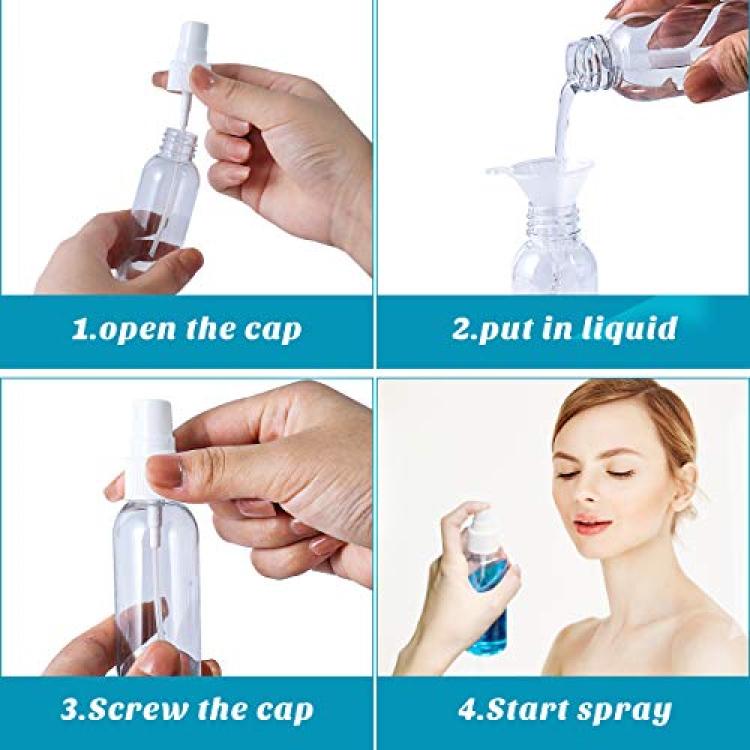 1.open the cap

2.put in liquid

3.Screw the cap

4.Start spray