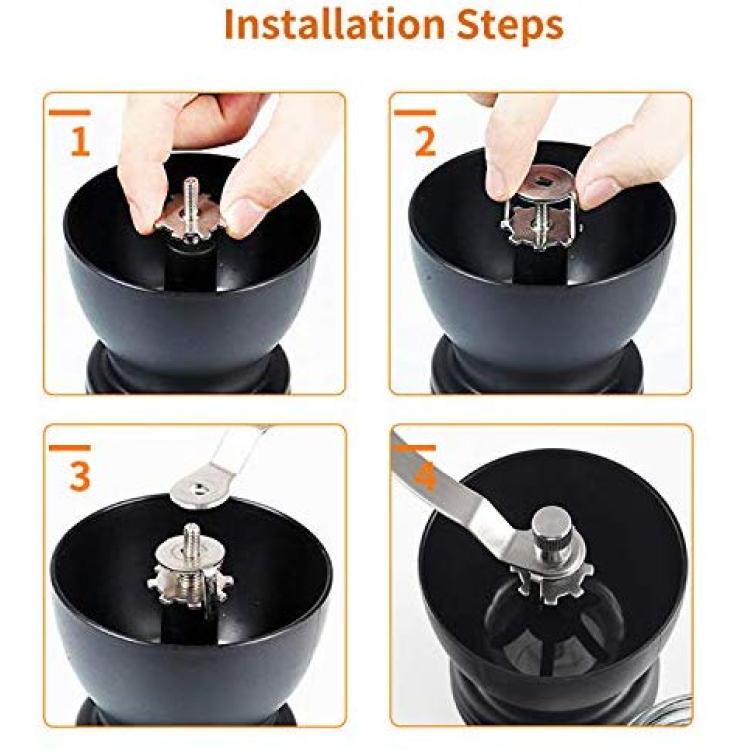 Installation Steps

1

2

3

4