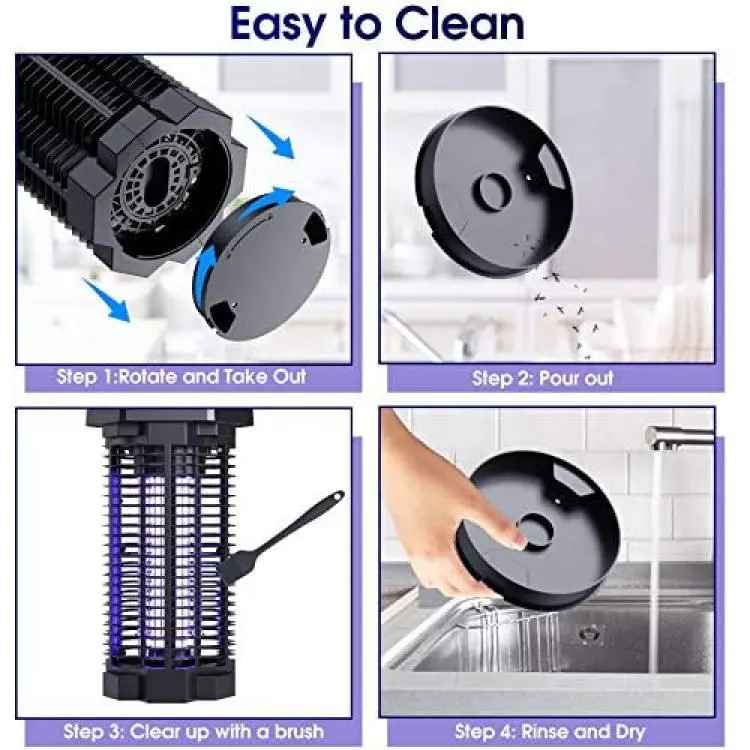 Easy to Clean

Step 1:Rotate and Take Out

Step 2: Pour out

Step 3: Clear up with a brush

Step 4: Rinse and Dry