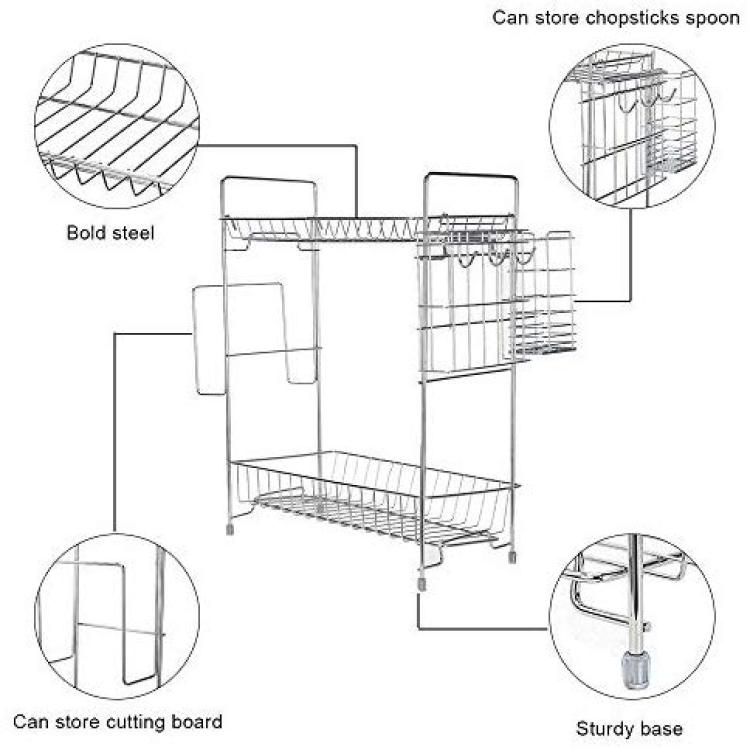 Can store chopsticks spoon

Bold steel

Can store cutting board

Sturdy base